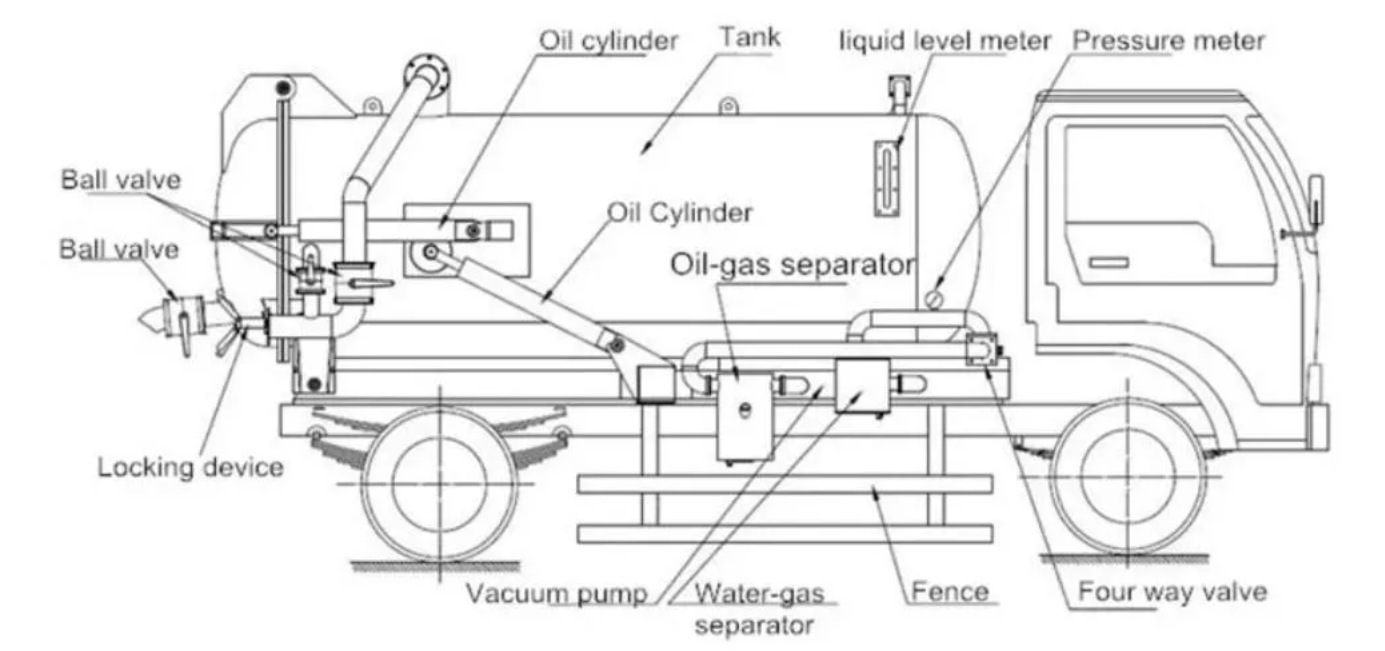 Oil cylinder
Tank
liquid level meter
Pressure meter
Ball valve
Ball valve
Oil Cylinder
Oil-gas separator
Locking device
Vacuum pump
Water-gas separator
Fence
Four way valve